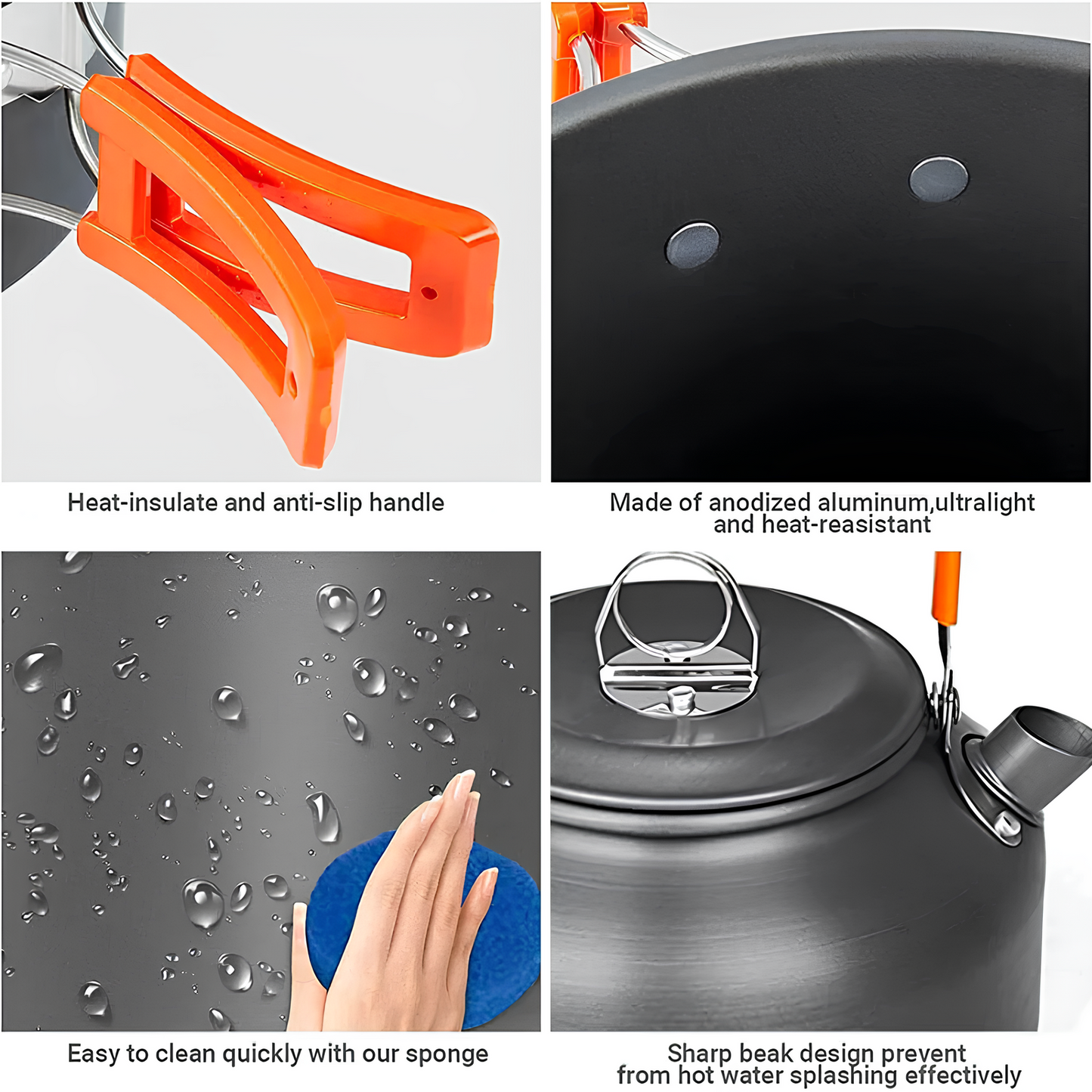 Heat-insulate and anti-slip handle

Made of anodized aluminum,ultralight and heat-reasistant

Easy to clean quickly with our sponge

Sharp beak design prevent from hot water splashing effectively