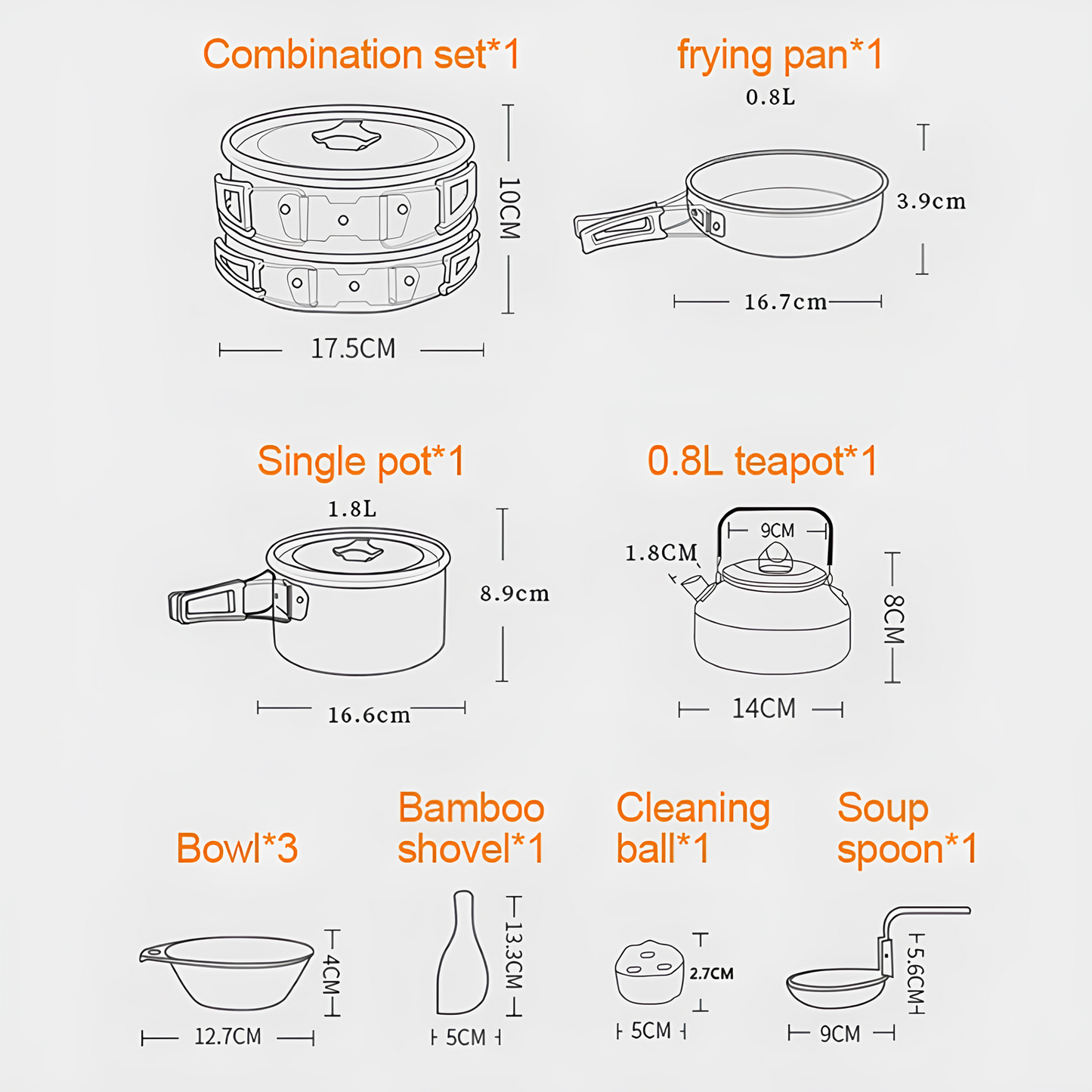 Combination set*1

10CM

17.5CM

frying pan*1

0.8L

3.9cm

16.7cm

Single pot*1

1.8L

8.9cm

16.6cm

0.8L teapot*1

9CM

1.8CM

8CM

14CM

Bowl*3

4CM

12.7CM

Bamboo shovel*1

13.3CM

5CM

Cleaning ball*1

2.7CM

5CM

Soup spoon*1

5.6CM

9CM